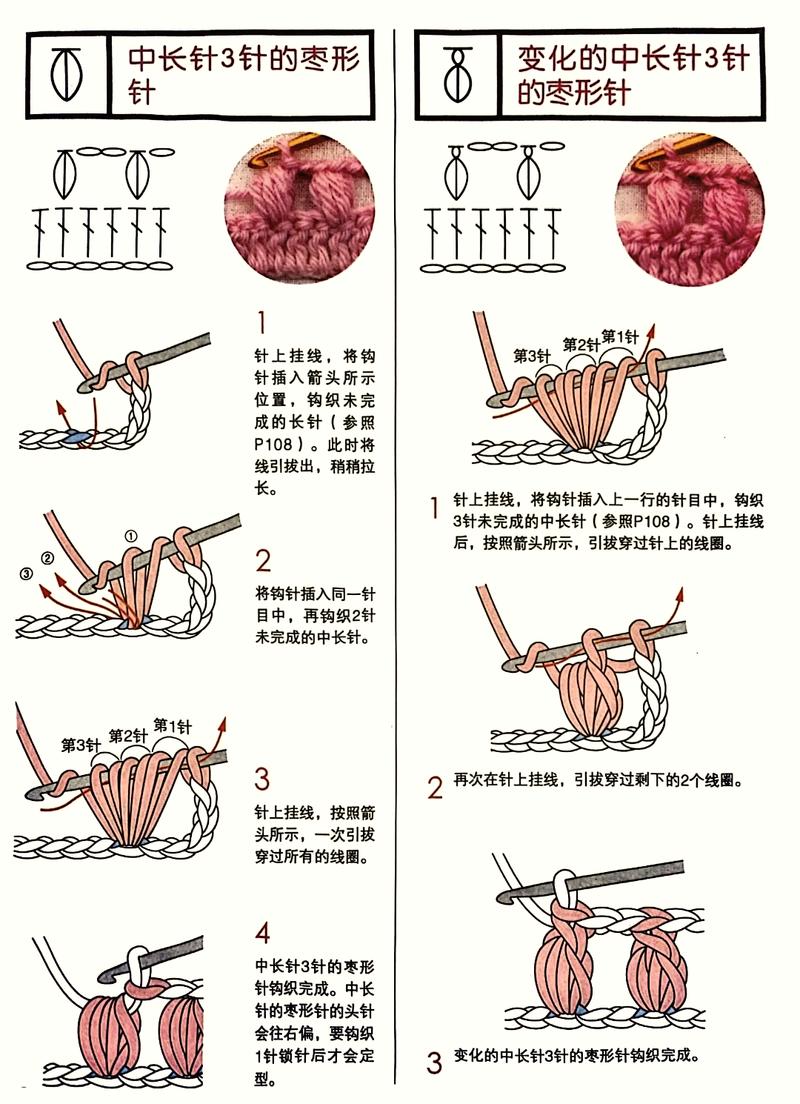 中长针3针的枣形针

1
针上挂线，将钩针插入箭头所示位置，钩织未完成的长针（参照P108）。此时将线引拔出，稍稍拉长。

①
②
③

2
将钩针插入同一针目中，再钩织2针未完成的中长针。

第3针 第2针 第1针

3
针上挂线，按照箭头所示，一次引拔穿过所有的线圈。

4
中长针3针的枣形针钩织完成。中长针的枣形针的头针会往右偏，要钩织1针锁针后才会定型。

变化的中长针3针的枣形针

第3针 第2针 第1针

1 针上挂线，将钩针插入上一行的针目中，钩织3针未完成的中长针（参照P108）。针上挂线后，按照箭头所示，引拔穿过针上的线圈。

2 再次在针上挂线，引拔穿过剩下的2个线圈。

3 变化的中长针3针的枣形针钩织完成。