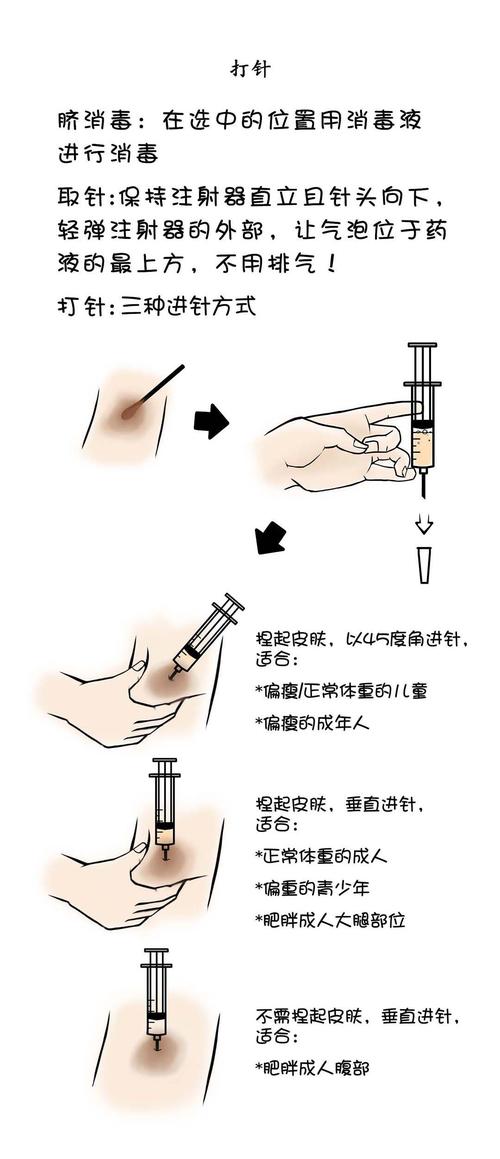 打针

脐消毒：在选中的位置用消毒液进行消毒

取针：保持注射器直立且针头向下，轻弹注射器的外部，让气泡位于药液的最上方，不用排气！

打针：三种进针方式

捏起皮肤，以45度角进针，适合：

*偏瘦/正常体重的儿童

*偏瘦的成年人

捏起皮肤，垂直进针，适合：

*正常体重的成人

*偏重的青少年

*肥胖成人大腿部位

不需捏起皮肤，垂直进针，适合：

*肥胖成人腹部